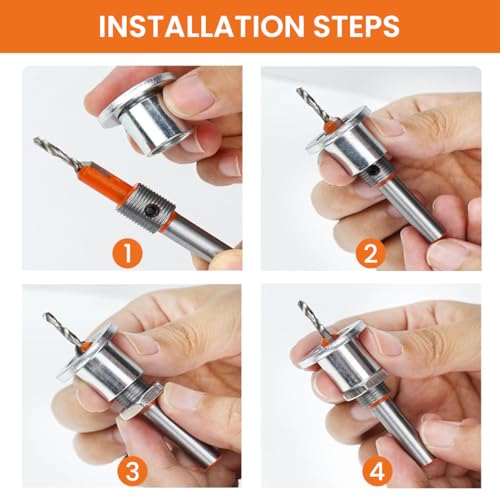 INSTALLATION STEPS

1

2

3

4